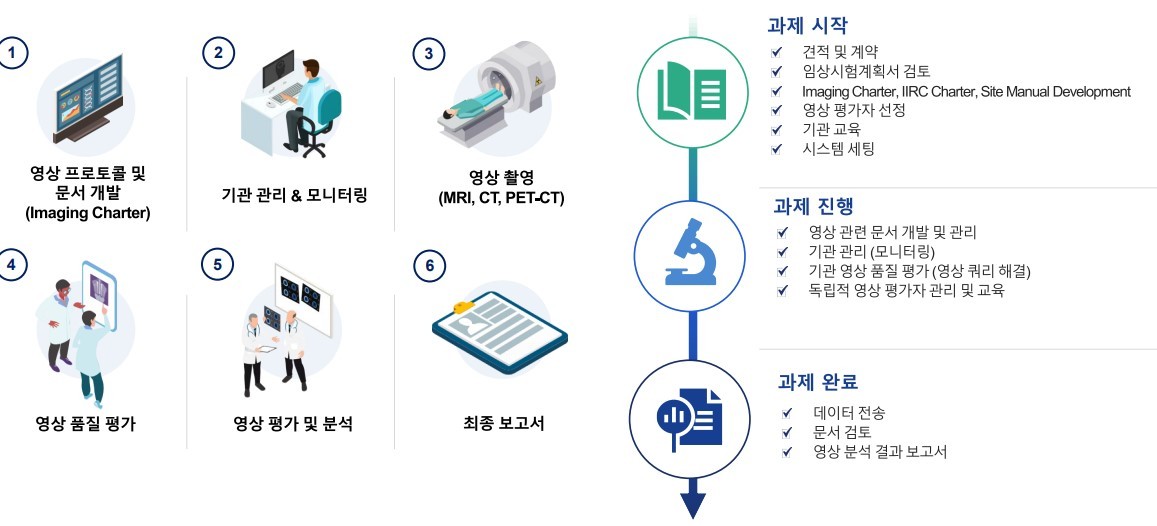 1
영상 프로토콜 및 문서 개발 (Imaging Charter)

2
기관 관리 & 모니터링

3
영상 촬영 (MRI, CT, PET-CT)

4
영상 품질 평가

5
영상 평가 및 분석

6
최종 보고서

과제 시작
✔ 견적 및 계약
✔ 임상시험계획서 검토
✔ Imaging Charter, IIRC Charter, Site Manual Development
✔ 영상 평가자 선정
✔ 기관 교육
✔ 시스템 세팅

과제 진행
✔ 영상 관련 문서 개발 및 관리
✔ 기관 관리 (모니터링)
✔ 기관 영상 품질 평가 (영상 쿼리 해결)
✔ 독립적 영상 평가자 관리 및 교육

과제 완료
✔ 데이터 전송
✔ 문서 검토
✔ 영상 분석 결과 보고서